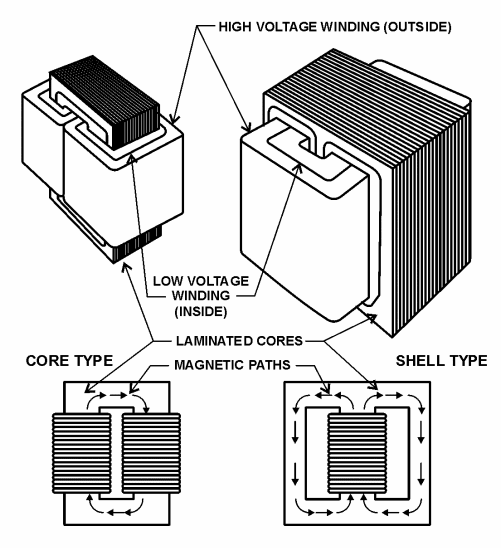 HIGH VOLTAGE WINDING (OUTSIDE)

LOW VOLTAGE WINDING (INSIDE)

LAMINATED CORES

CORE TYPE

MAGNETIC PATHS

SHELL TYPE